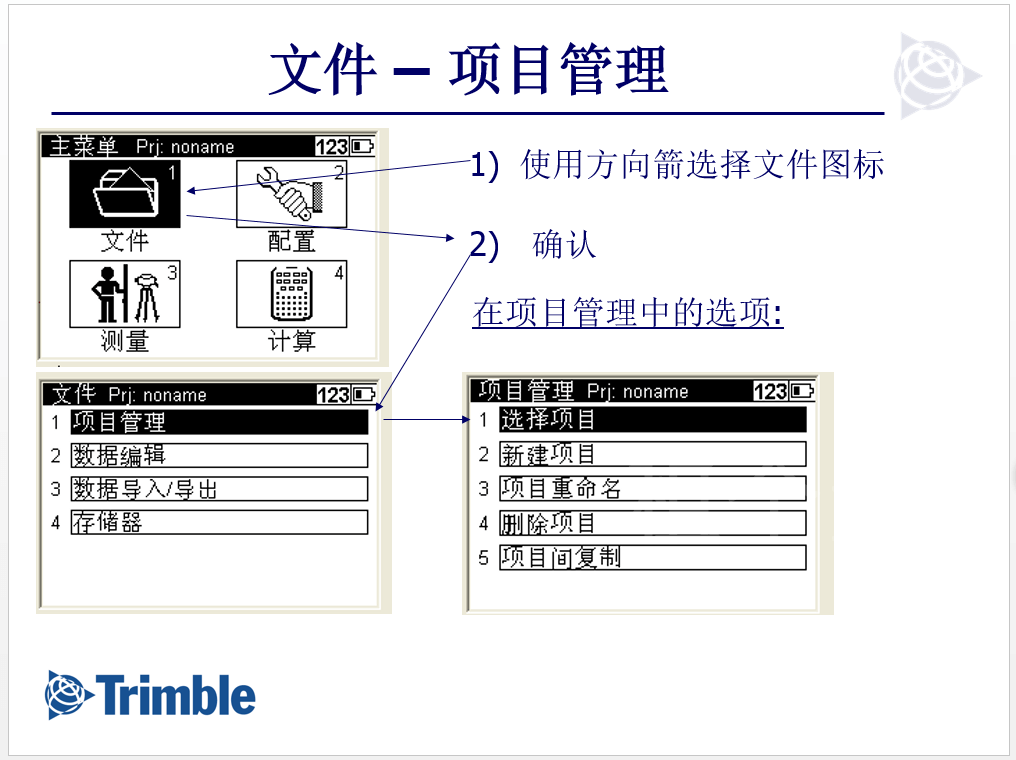 文件 – 项目管理

主菜单 Prj: noname 123

1 文件

2 配置

3 测量

4 计算

1) 使用方向箭选择文件图标

2) 确认

在项目管理中的选项:

文件 Prj: noname 123

1 项目管理

2 数据编辑

3 数据导入/导出

4 存储器

项目管理 Prj: noname 123

1 选择项目

2 新建项目

3 项目重命名

4 删除项目

5 项目间复制

Trimble